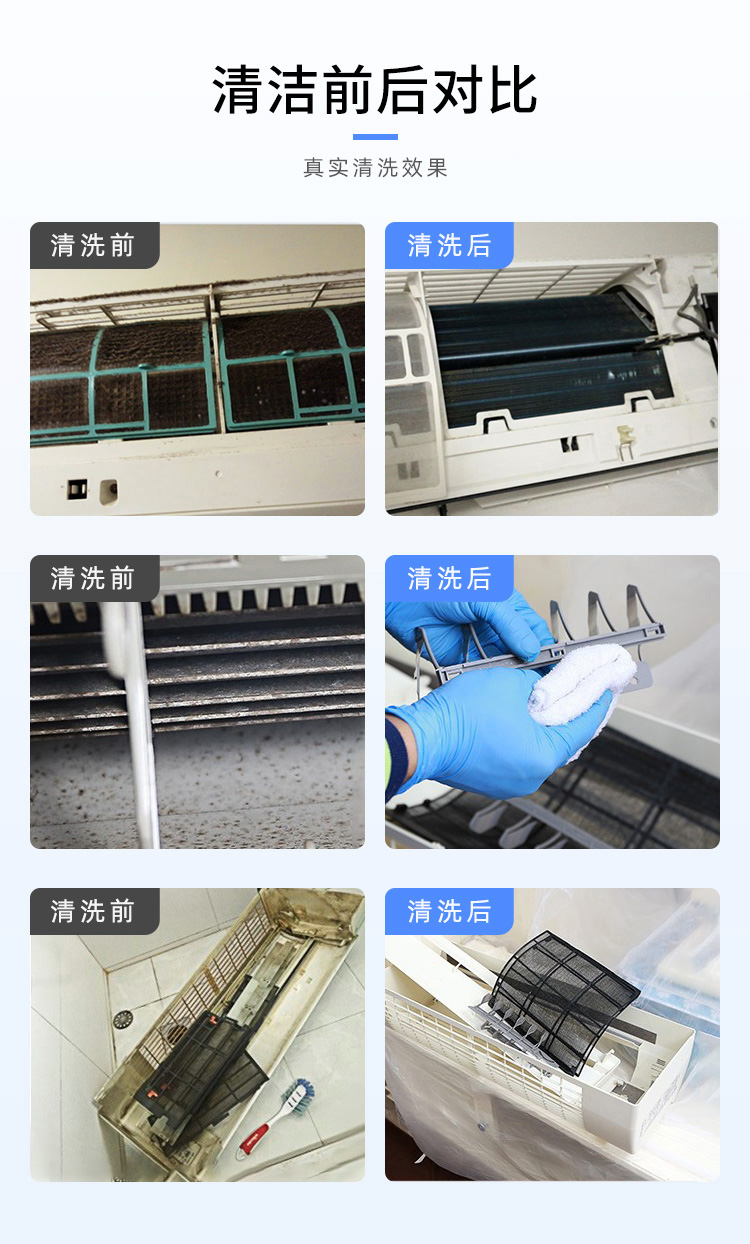 清洁前后对比

真实清洗效果

清洗前

清洗后

清洗前

清洗后

清洗前

清洗后